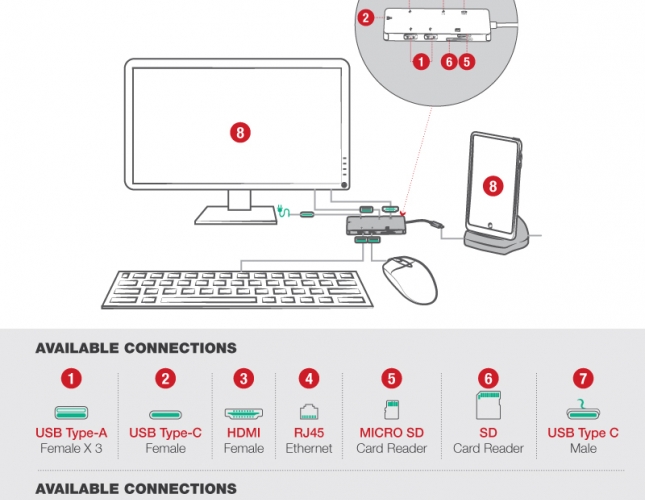 2

1 6 5

8

8

AVAILABLE CONNECTIONS

1
USB Type-A
Female X 3

2
USB Type-C
Female

3
HDMI
Female

4
RJ45
Ethernet

5
MICRO SD
Card Reader

6
SD
Card Reader

7
USB Type C
Male

AVAILABLE CONNECTIONS