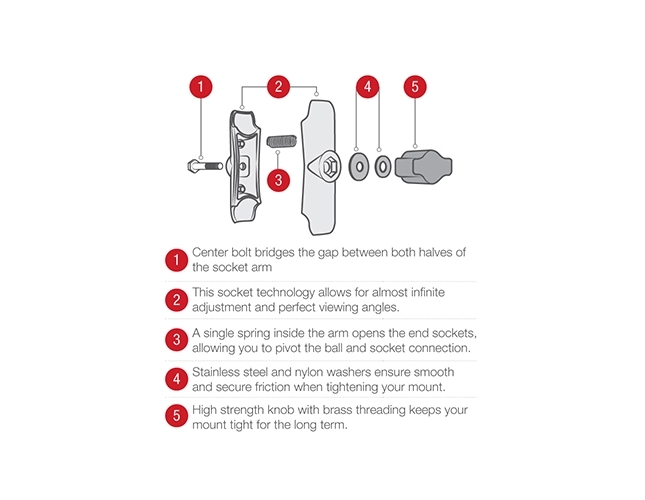 1 2 4 5

3

1 Center bolt bridges the gap between both halves of the socket arm

2 This socket technology allows for almost infinite adjustment and perfect viewing angles.

3 A single spring inside the arm opens the end sockets, allowing you to pivot the ball and socket connection.

4 Stainless steel and nylon washers ensure smooth and secure friction when tightening your mount.

5 High strength knob with brass threading keeps your mount tight for the long term.